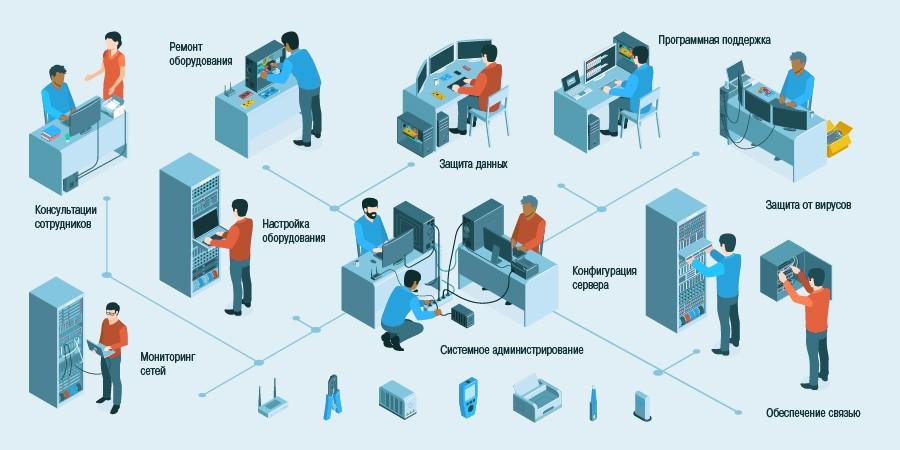 Ремонт оборудования

Программная поддержка

Защита данных

Консультации сотрудников

Настройка оборудования

Защита от вирусов

Конфигурация сервера

Мониторинг сетей

Системное администрирование

Обеспечение связью